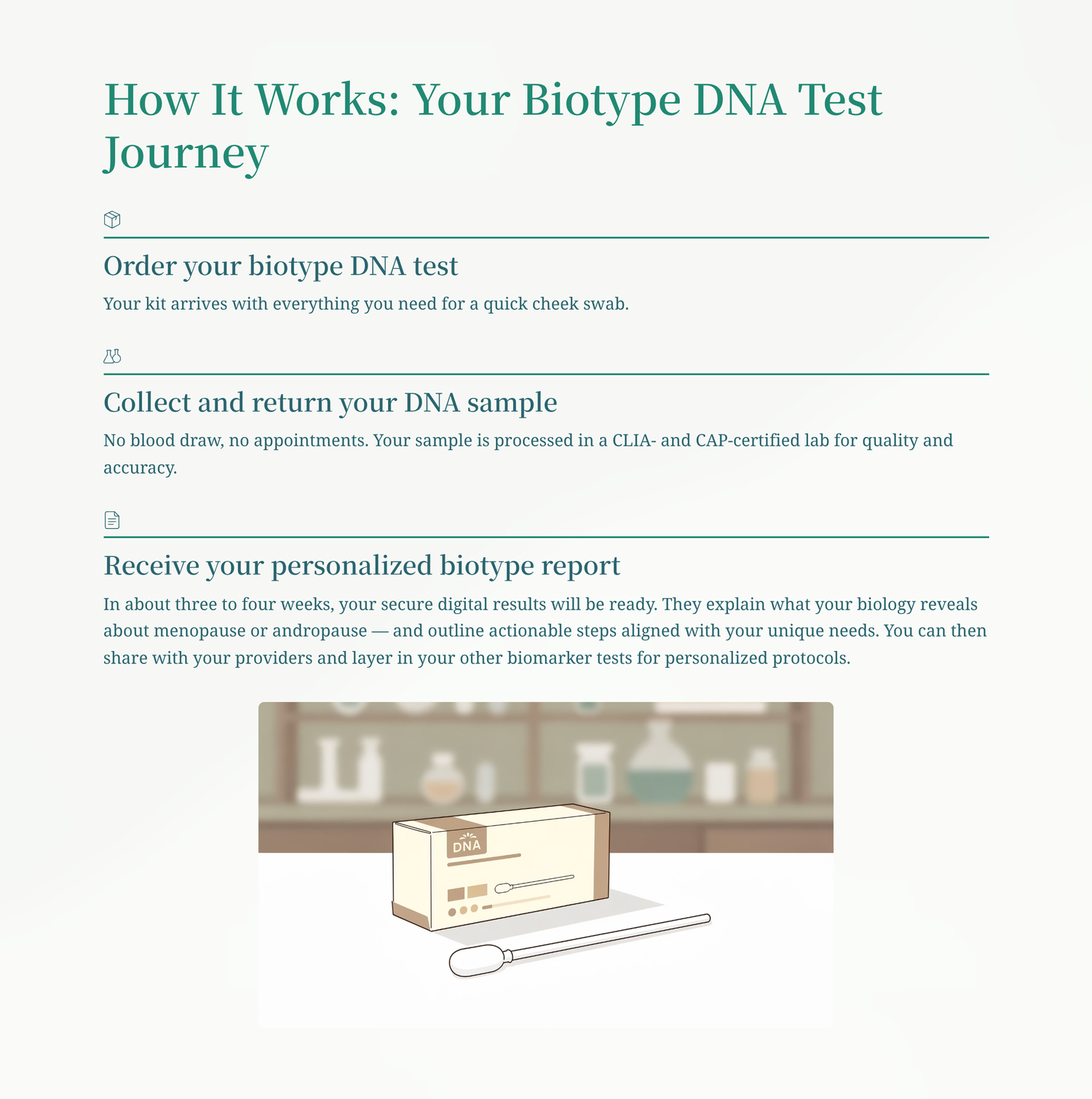 How It Works: Your Biotype DNA Test Journey

Order your biotype DNA test

Your kit arrives with everything you need for a quick cheek swab.

Collect and return your DNA sample

No blood draw, no appointments. Your sample is processed in a CLIA- and CAP-certified lab for quality and accuracy.

Receive your personalized biotype report

In about three to four weeks, your secure digital results will be ready. They explain what your biology reveals about menopause or andropause — and outline actionable steps aligned with your unique needs. You can then share with your providers and layer in your other biomarker tests for personalized protocols.

DNA